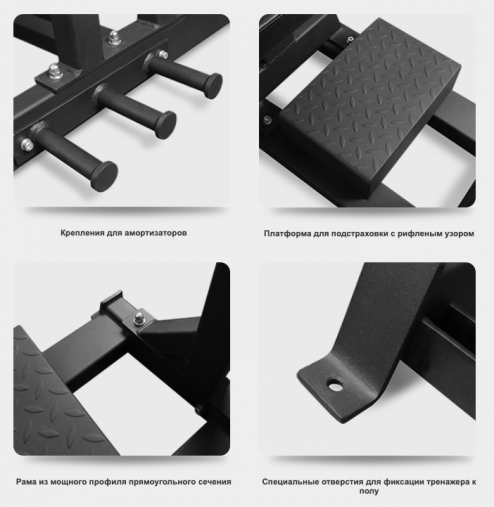 Крепления для амортизаторов

Платформа для подстраховки с рифленым узором

Рама из мощного профиля прямоугольного сечения

Специальные отверстия для фиксации тренажера к полу