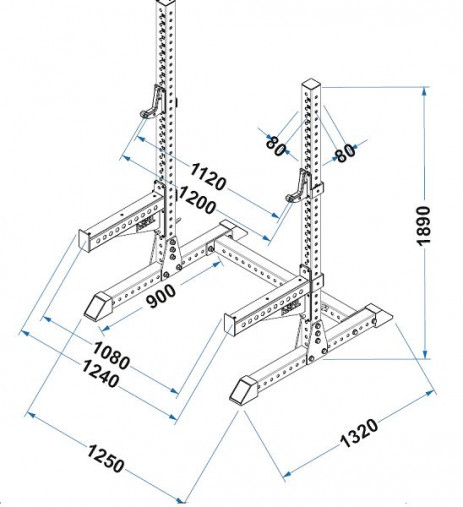 80
80
1120
1200
1890
900
1080
1240
1250
1320